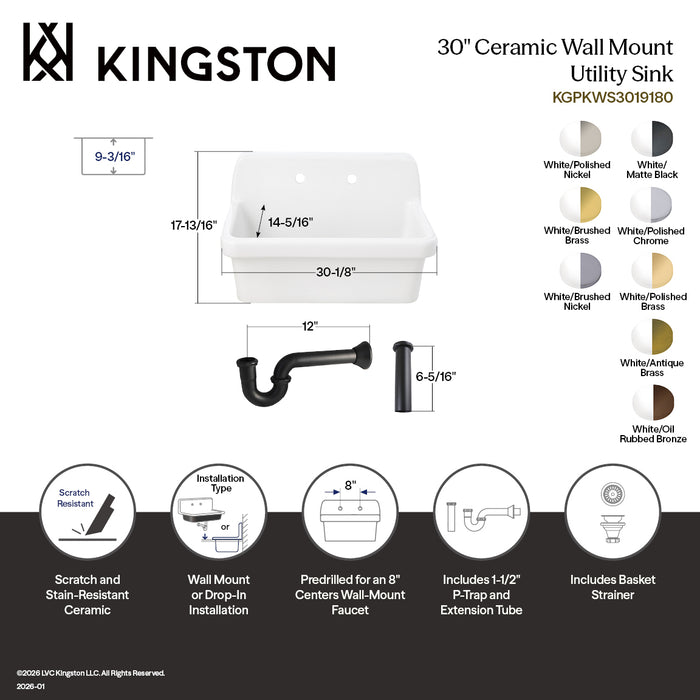 KINGSTON

30" Ceramic Wall Mount Utility Sink
KGPKWS3019180

9-3/16"

17-13/16"

14-5/16"

30-1/8"

12"

6-5/16"

White/Polished Nickel
White/ Matte Black
White/Brushed Brass
White/Polished Chrome
White/Brushed Nickel
White/Polished Brass
White/Antique Brass
White/Oil Rubbed Bronze

Scratch Resistant

Installation Type

or

8"

Scratch and Stain-Resistant Ceramic

Wall Mount or Drop-In Installation

Predrilled for an 8" Centers Wall-Mount Faucet

Includes 1-1/2" P-Trap and Extension Tube

Includes Basket Strainer

©2026 LVC Kingston LLC. All Rights Reserved.
2026-01